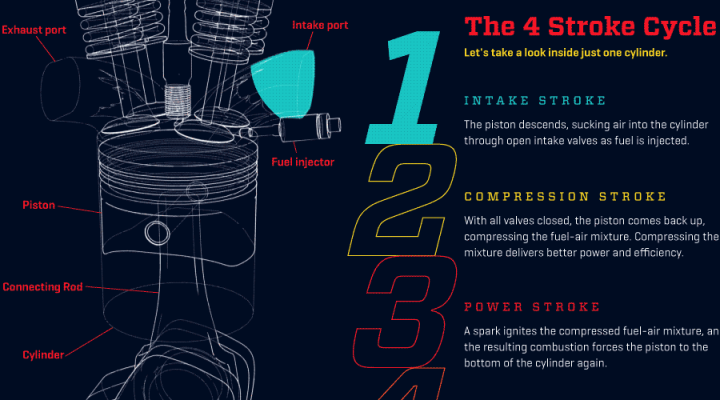 Exhaust port

Intake port

Fuel injector

Piston

Connecting Rod

Cylinder

The 4 Stroke Cycle

Let's take a look inside just one cylinder.

1

INTAKE STROKE

The piston descends, sucking air into the cylinder through open intake valves as fuel is injected.

2

COMPRESSION STROKE

With all valves closed, the piston comes back up, compressing the fuel-air mixture. Compressing the mixture delivers better power and efficiency.

3

POWER STROKE

A spark ignites the compressed fuel-air mixture, an the resulting combustion forces the piston to the bottom of the cylinder again.

4